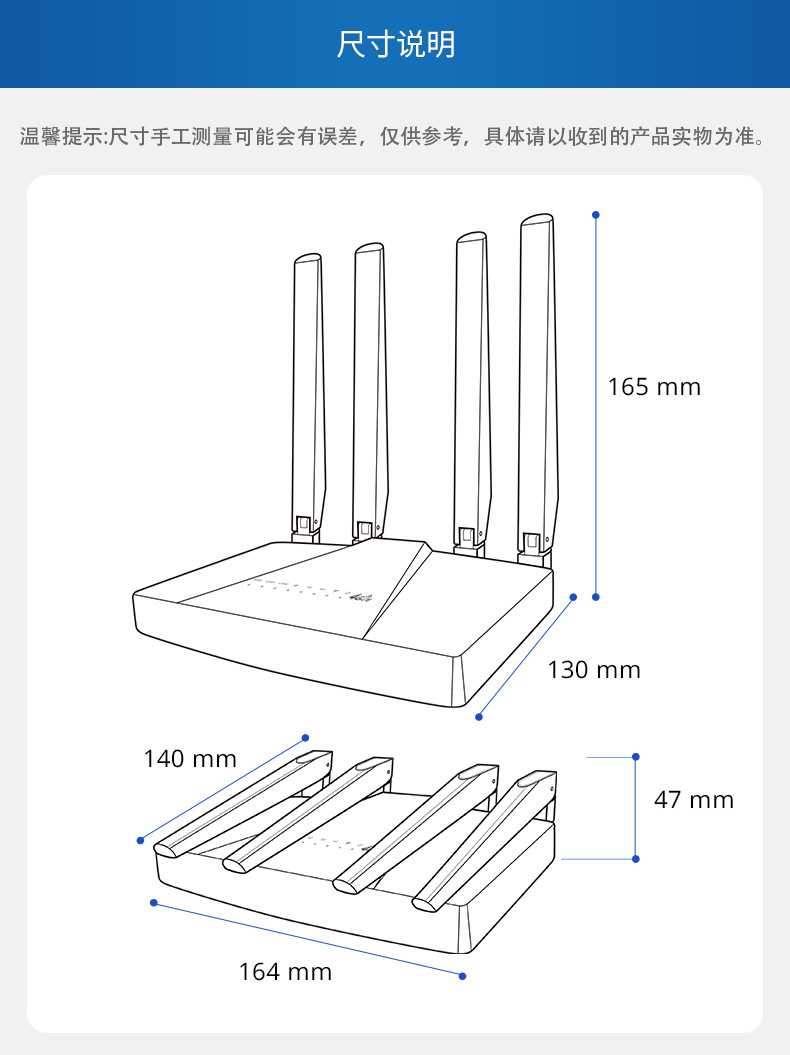 尺寸说明

温馨提示:尺寸手工测量可能会有误差，仅供参考，具体请以收到的产品实物为准。

165 mm

130 mm

140 mm

47 mm

164 mm