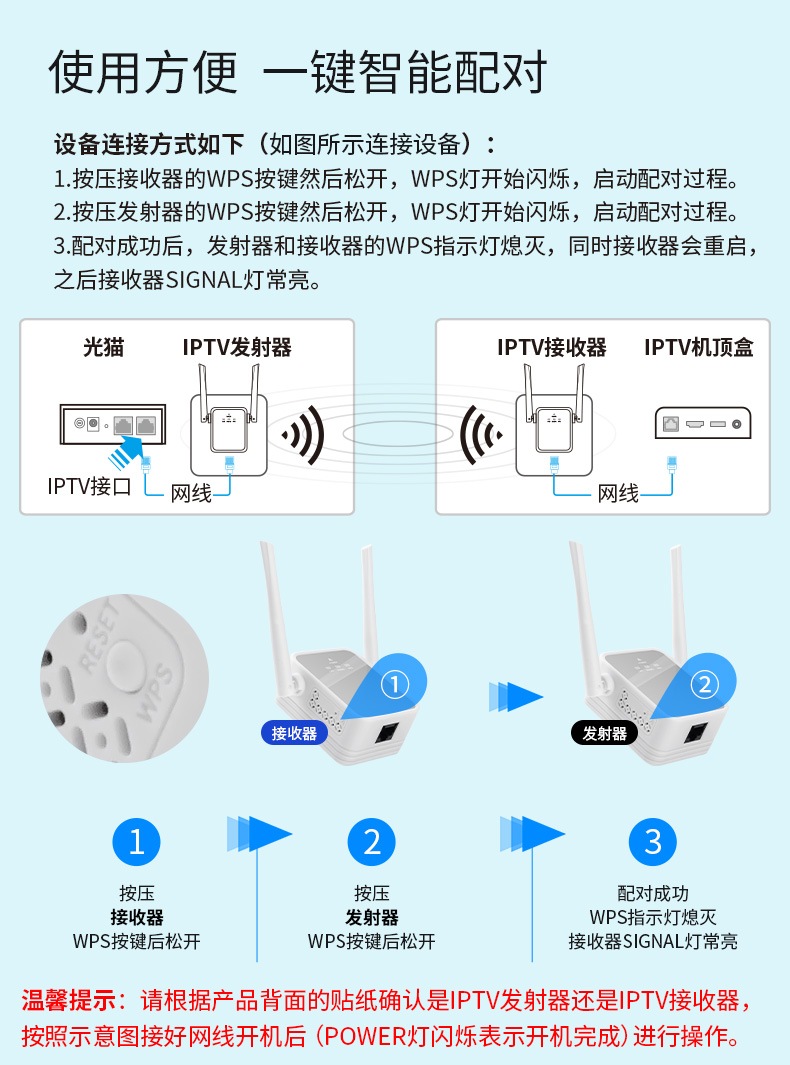 使用方便 一键智能配对

设备连接方式如下（如图所示连接设备）：
1.按压接收器的WPS按键然后松开，WPS灯开始闪烁，启动配对过程。
2.按压发射器的WPS按键然后松开，WPS灯开始闪烁，启动配对过程。
3.配对成功后，发射器和接收器的WPS指示灯熄灭，同时接收器会重启，之后接收器SIGNAL灯常亮。

光猫
IPTV发射器
IPTV接口
网线

IPTV接收器
IPTV机顶盒
网线

RESET
WPS

①
接收器

②
发射器

1
按压
接收器
WPS按键后松开

2
按压
发射器
WPS按键后松开

3
配对成功
WPS指示灯熄灭
接收器SIGNAL灯常亮

温馨提示：请根据产品背面的贴纸确认是IPTV发射器还是IPTV接收器，按照示意图接好网线开机后（POWER灯闪烁表示开机完成）进行操作。